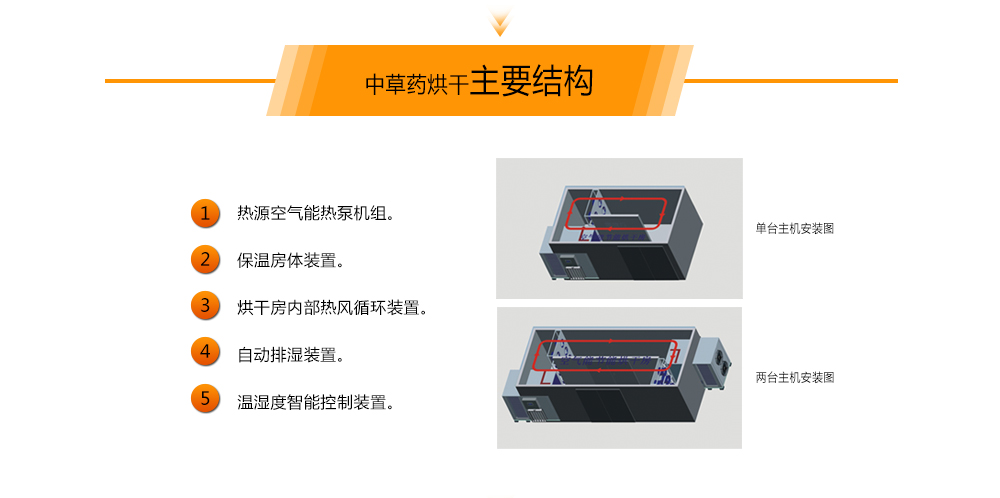 中草药烘干主要结构

1 热源空气能热泵机组。

2 保温房体装置。

3 烘干房内部热风循环装置。

4 自动排湿装置。

5 温湿度智能控制装置。

单台主机安装图

两台主机安装图